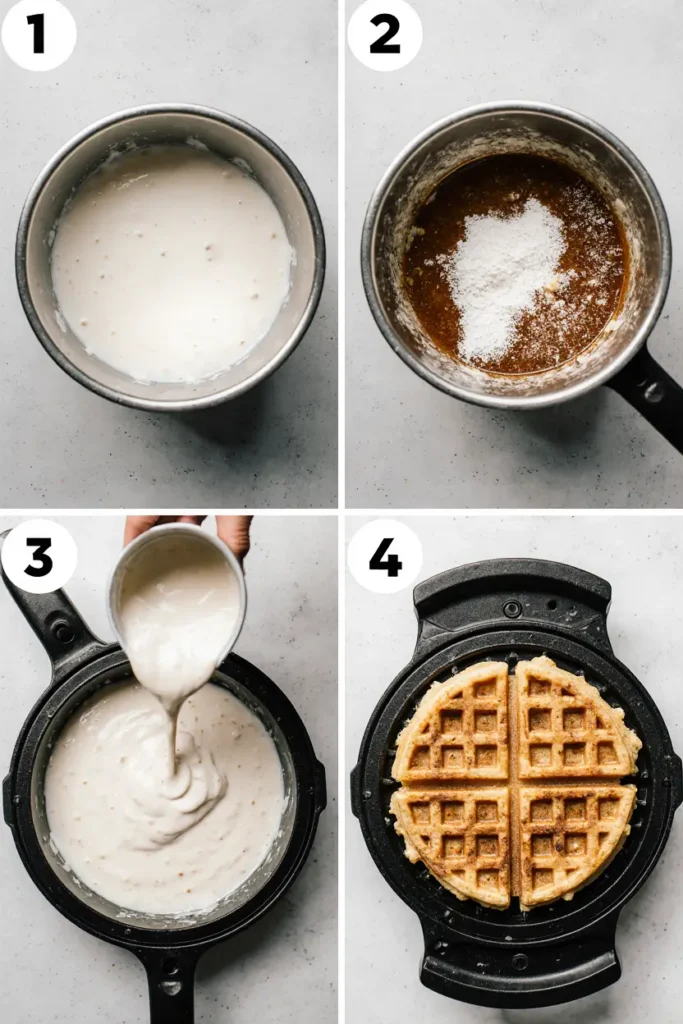 1

2

3

4