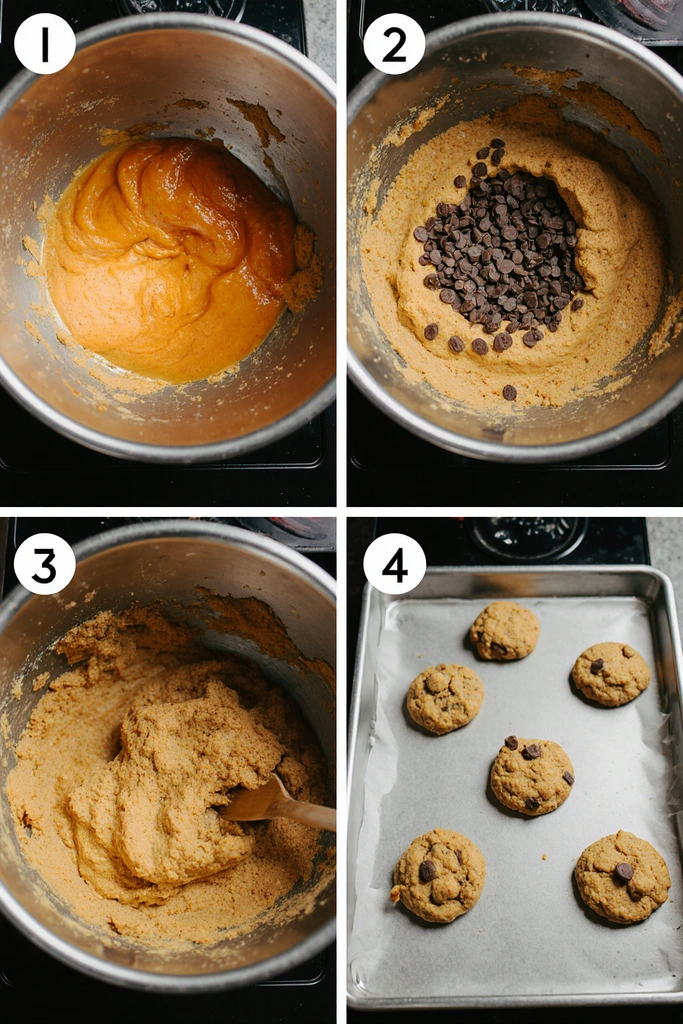 1

2

3

4