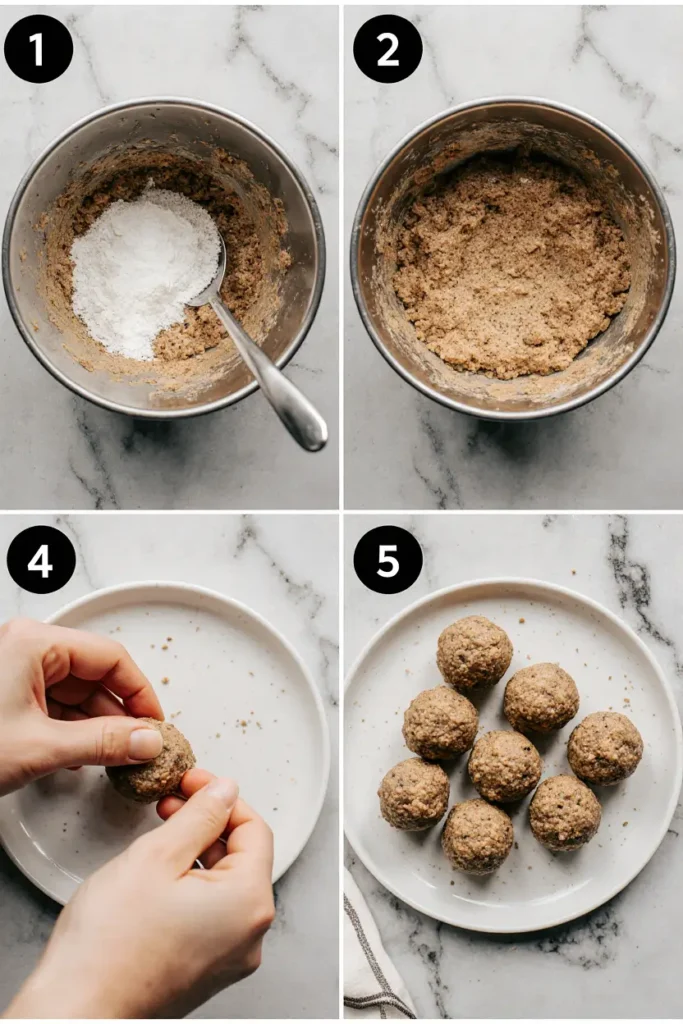 1

2

4

5