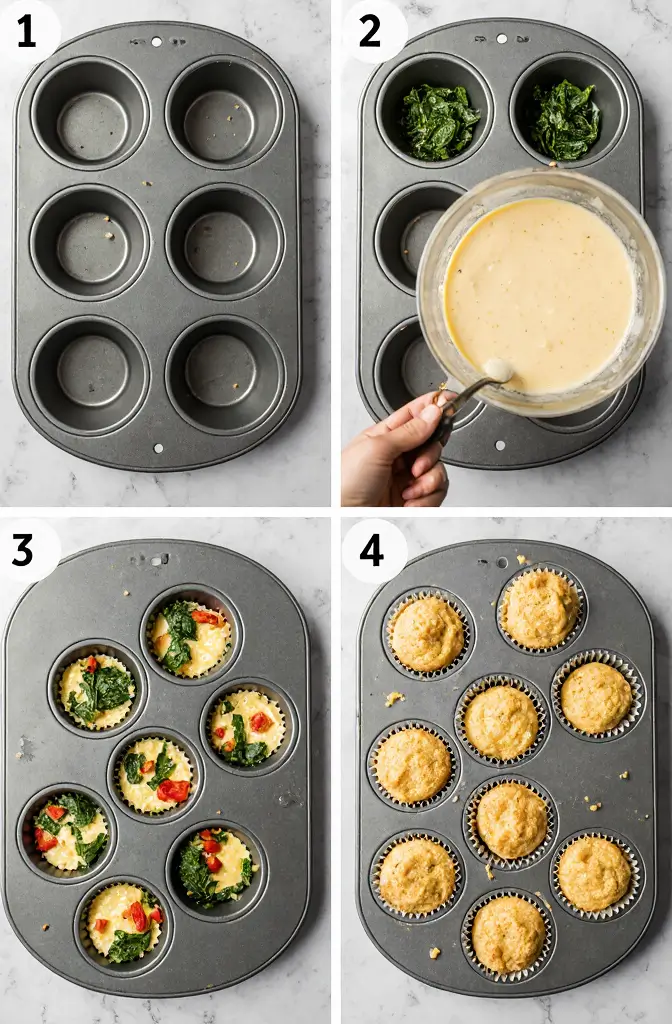 1

2

3

4